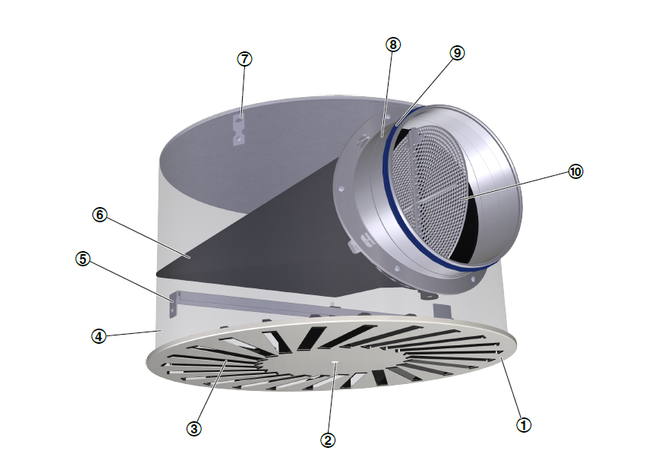 ⑦
⑧
⑨
⑩
⑥
⑤
④
③
②
①