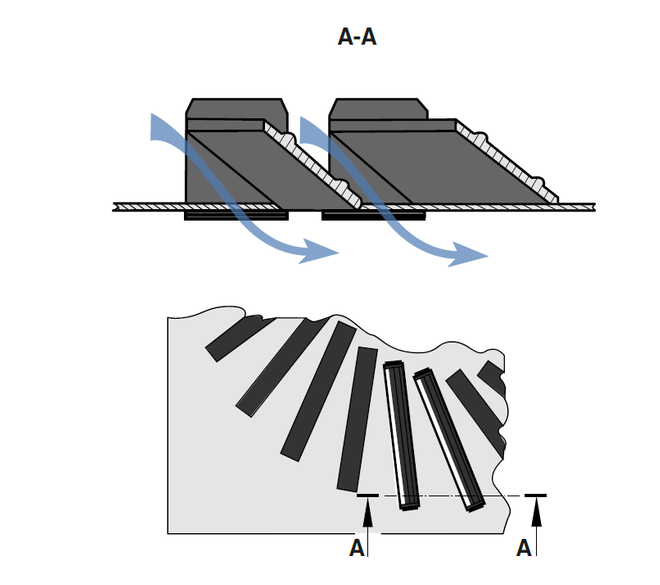 A-A

A

A