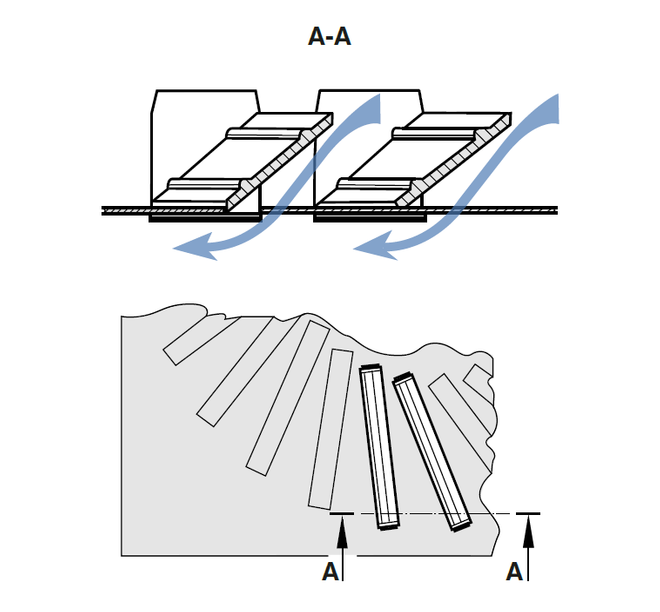 A-A

A

A