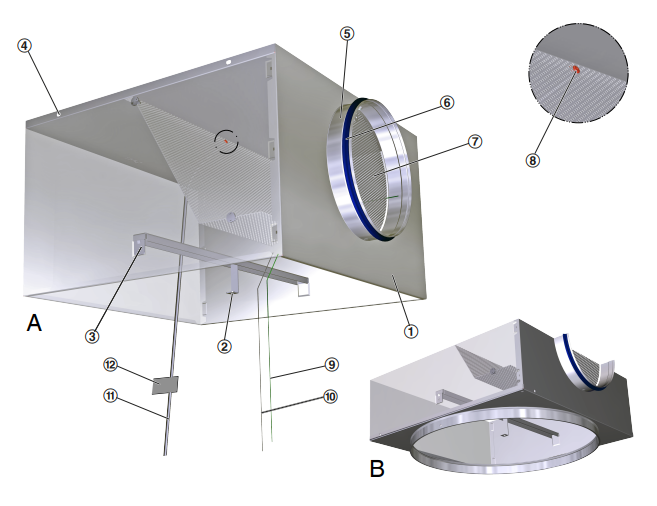 ④
⑤
⑥
⑦
⑧
A
③
②
①
⑫
⑪
⑨
⑩
B