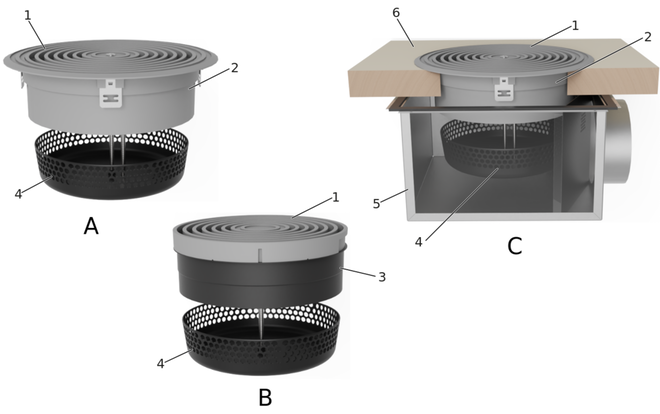 1
2
4
A
1
3
4
B
6
1
2
5
4
C